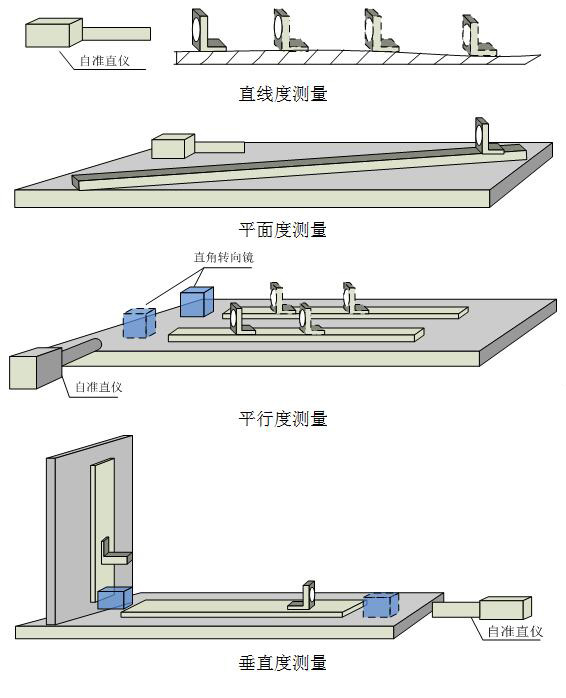 自准直仪

直线度测量

平面度测量

直角转向镜

自准直仪

平行度测量

自准直仪

垂直度测量